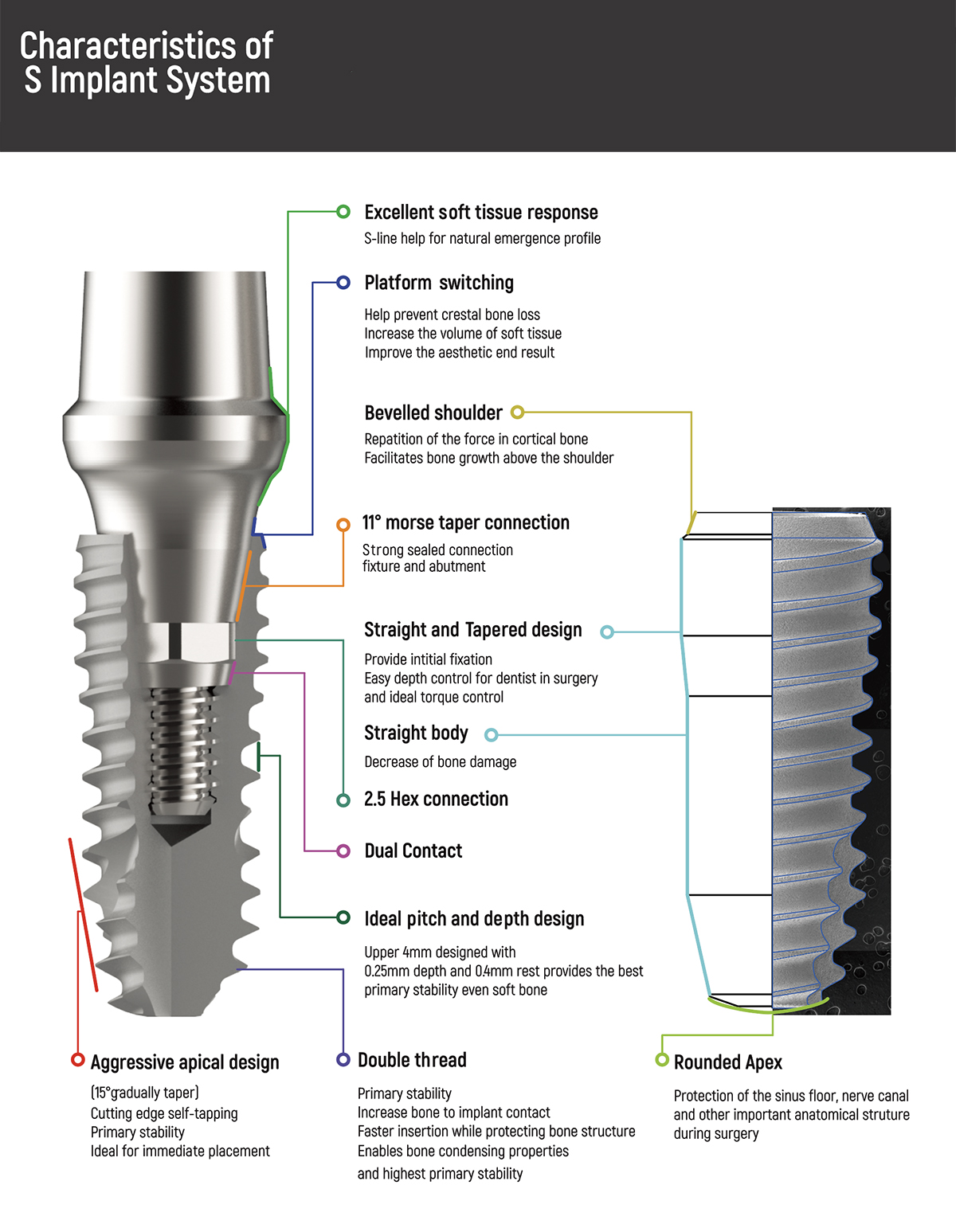 Characteristics of S Implant System

Excellent soft tissue response
S-line help for natural emergence profile

Platform switching
Help prevent crestal bone loss
Increase the volume of soft tissue
Improve the aesthetic end result

Bevelled shoulder
Repatition of the force in cortical bone
Facilitates bone growth above the shoulder

11° morse taper connection
Strong sealed connection
fixture and abutment

Straight and Tapered design
Provide intitial fixation
Easy depth control for dentist in surgery
and ideal torque control

Straight body
Decrease of bone damage

2.5 Hex connection

Dual Contact

Ideal pitch and depth design
Upper 4mm designed with
0.25mm depth and 0.4mm rest provides the best
primary stability even soft bone

Aggressive apical design
(15°gradually taper)
Cutting edge self-tapping
Primary stability
Ideal for immediate placement

Double thread
Primary stability
Increase bone to implant contact
Faster insertion while protecting bone structure
Enables bone condensing properties
and highest primary stability

Rounded Apex
Protection of the sinus floor, nerve canal
and other important anatomical struture
during surgery